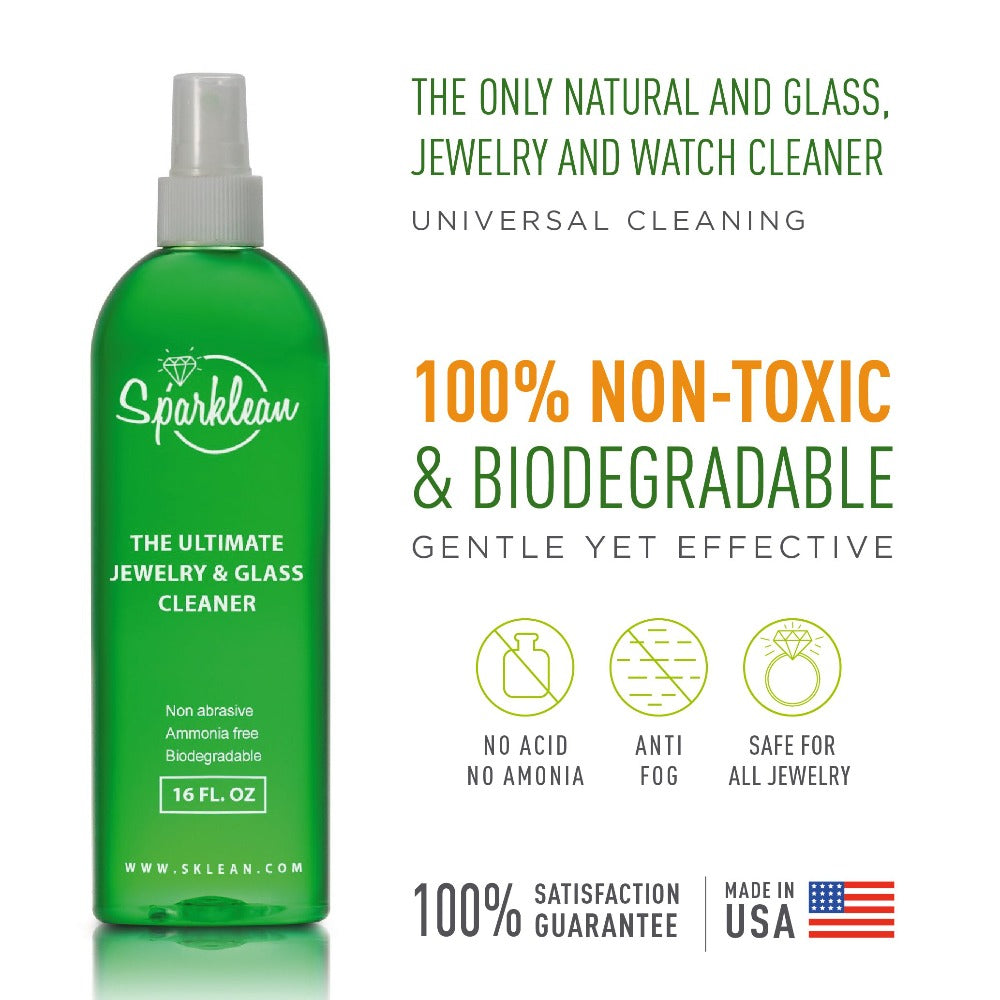 Sparklean

THE ULTIMATE JEWELRY & GLASS CLEANER

Non abrasive
Ammonia free
Biodegradable

16 FL. OZ

WWW.SKLEAN.COM

THE ONLY NATURAL AND GLASS, JEWELRY AND WATCH CLEANER

UNIVERSAL CLEANING

100% NON-TOXIC & BIODEGRADABLE

GENTLE YET EFFECTIVE

NO ACID
NO AMONIA

ANTI
FOG

SAFE FOR
ALL JEWELRY

100% SATISFACTION GUARANTEE

MADE IN USA