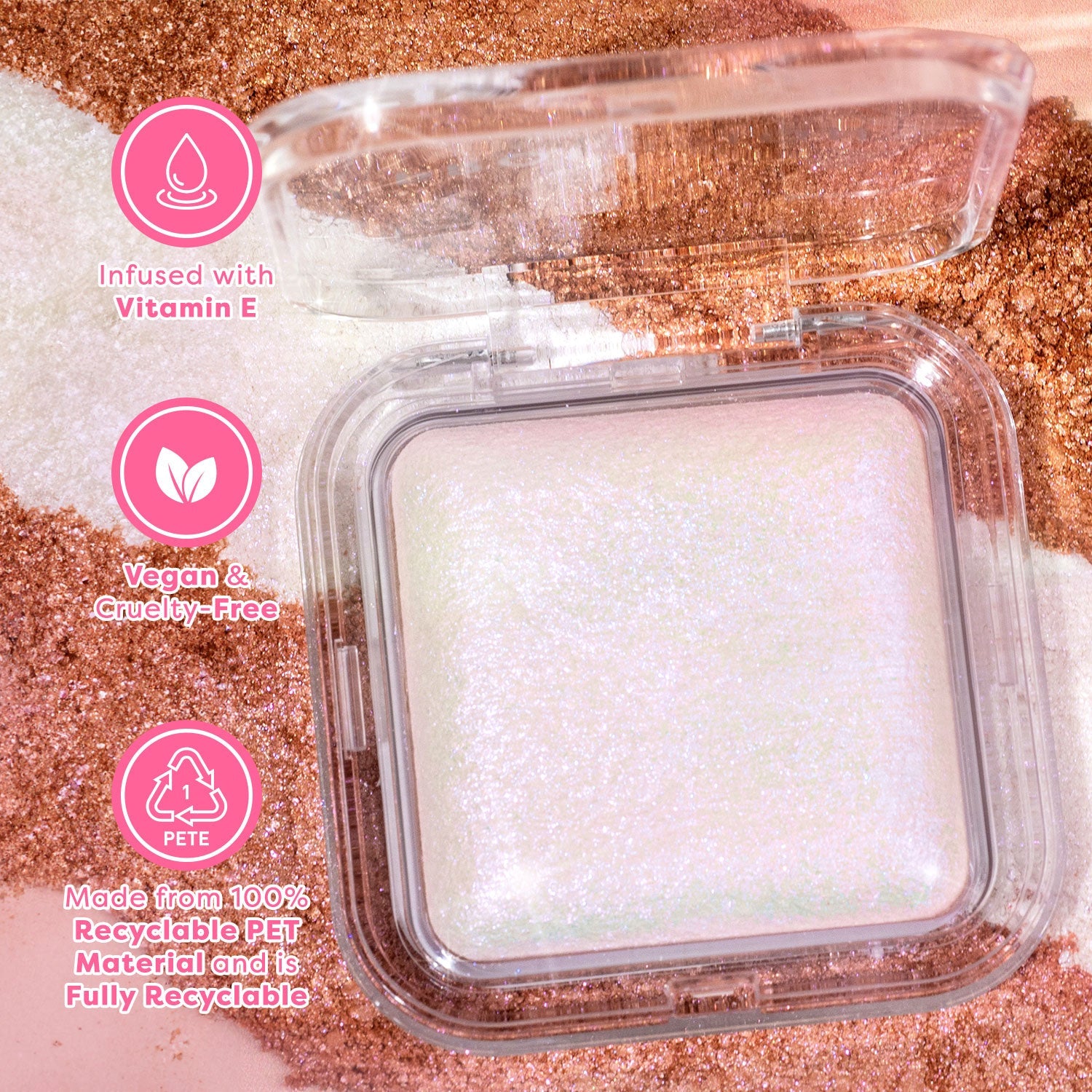 Infused with Vitamin E

Vegan & Cruelty-Free

1
PETE

Made from 100% Recyclable PET Material and is Fully Recyclable