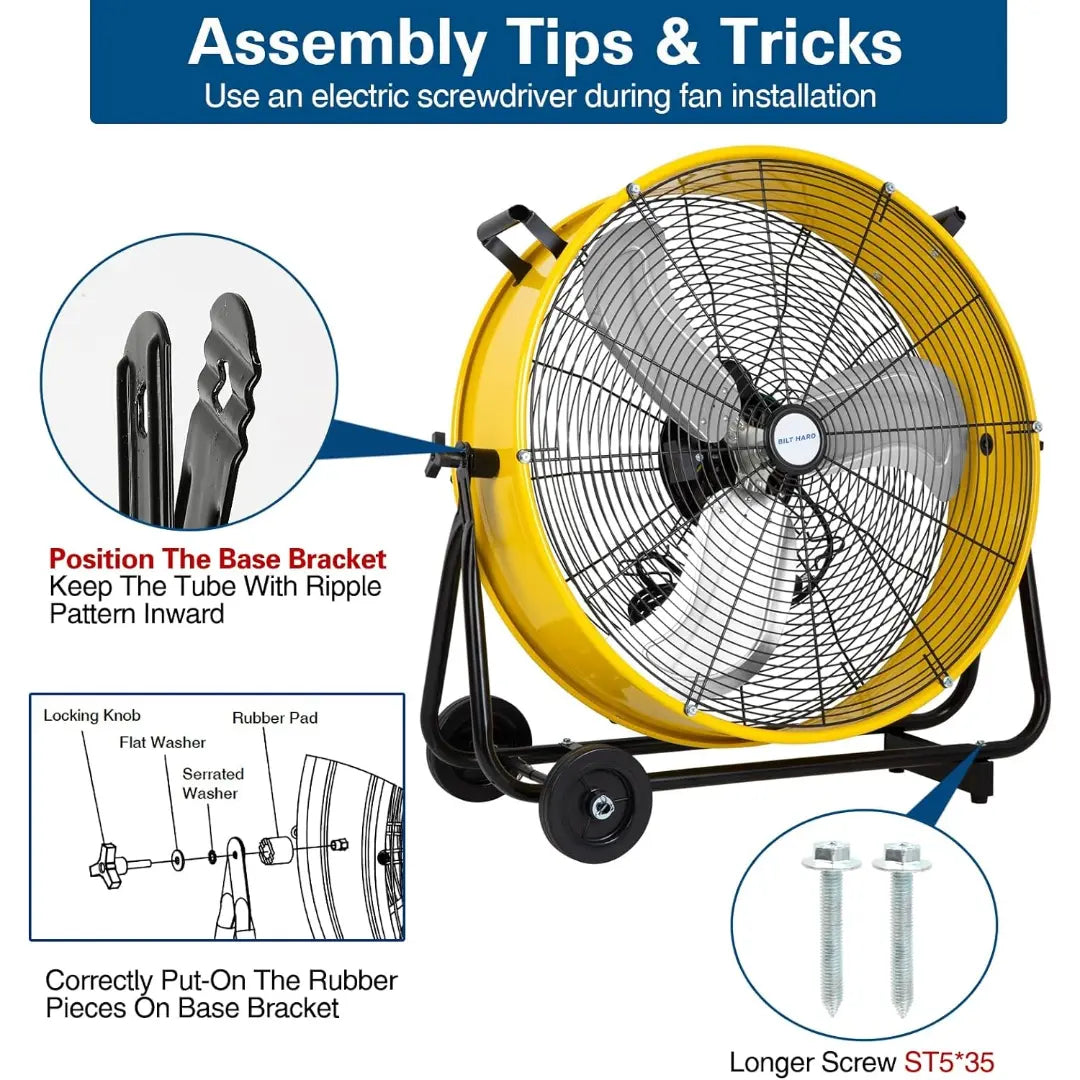 Assembly Tips & Tricks
Use an electric screwdriver during fan installation

BILT HARD

Position The Base Bracket
Keep The Tube With Ripple Pattern Inward

Locking Knob
Flat Washer
Serrated Washer
Rubber Pad

Correctly Put-On The Rubber Pieces On Base Bracket

Longer Screw ST5*35