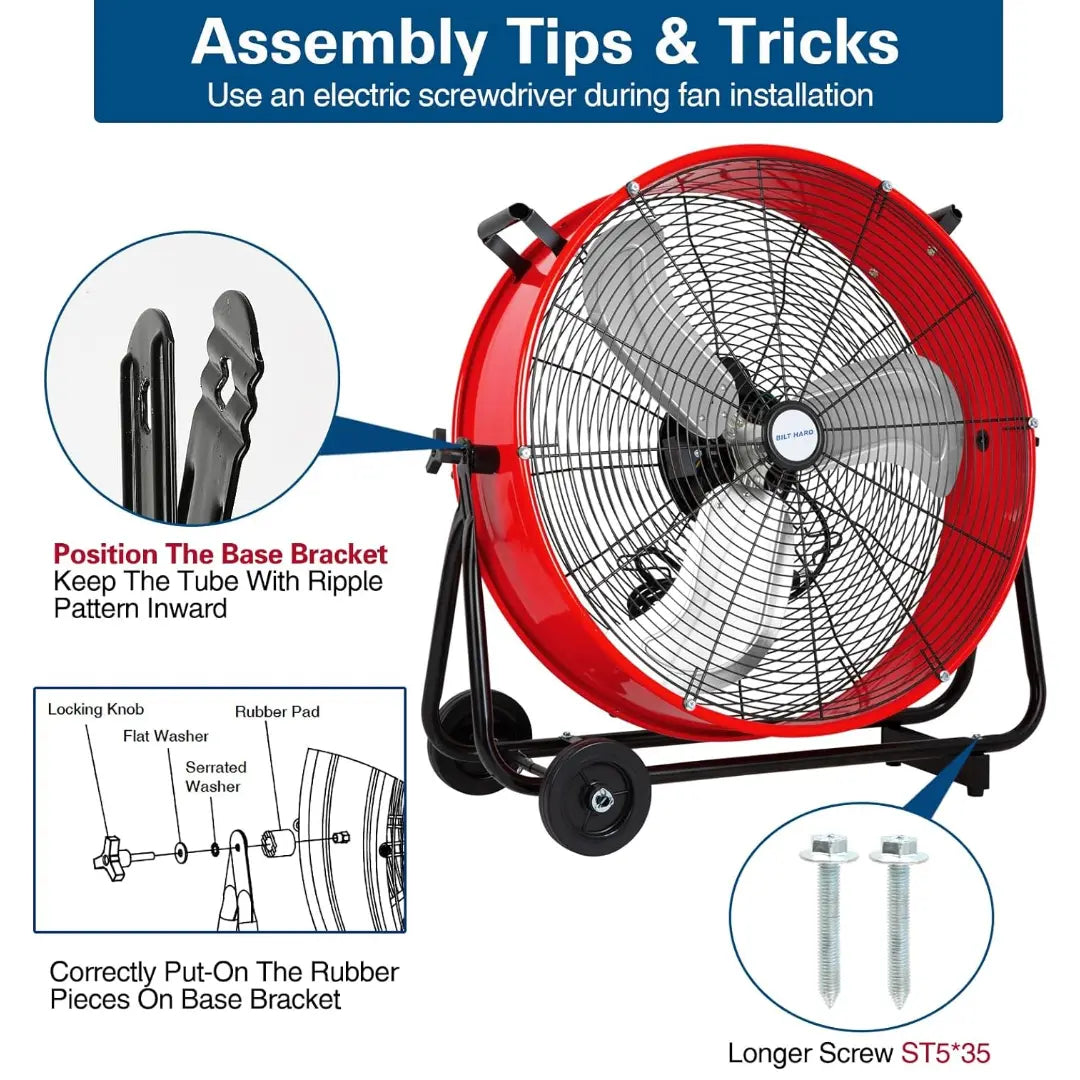 Assembly Tips & Tricks
Use an electric screwdriver during fan installation

BILT HARD

Position The Base Bracket
Keep The Tube With Ripple Pattern Inward

Locking Knob
Flat Washer
Serrated Washer
Rubber Pad

Correctly Put-On The Rubber Pieces On Base Bracket

Longer Screw ST5*35