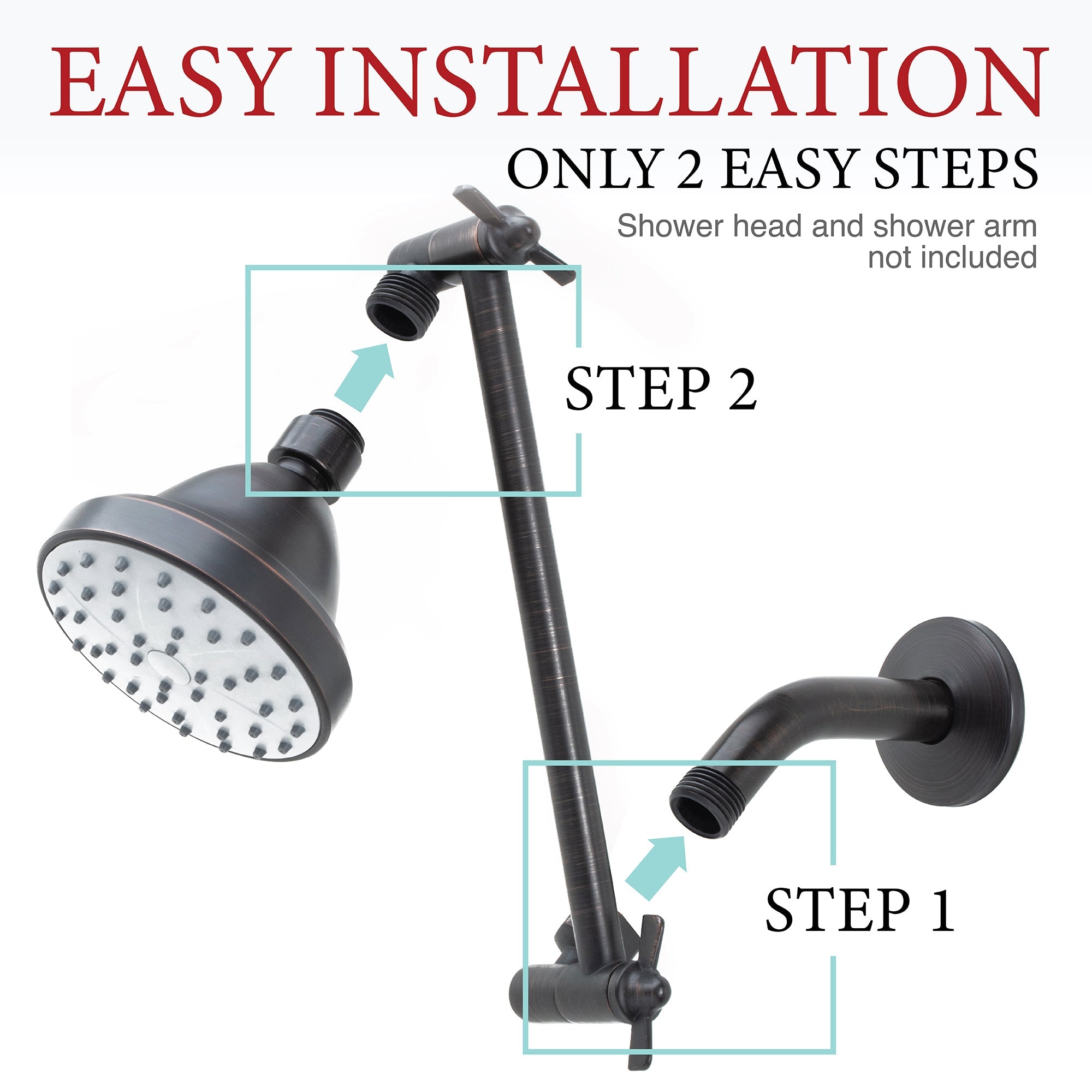 EASY INSTALLATION

ONLY 2 EASY STEPS

Shower head and shower arm not included

STEP 2

STEP 1